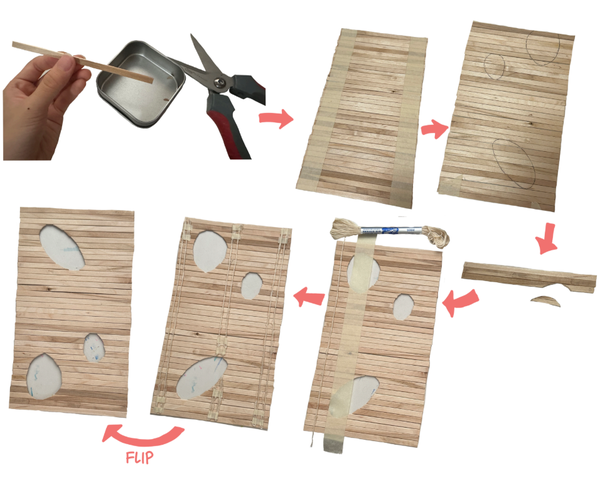 FLIP